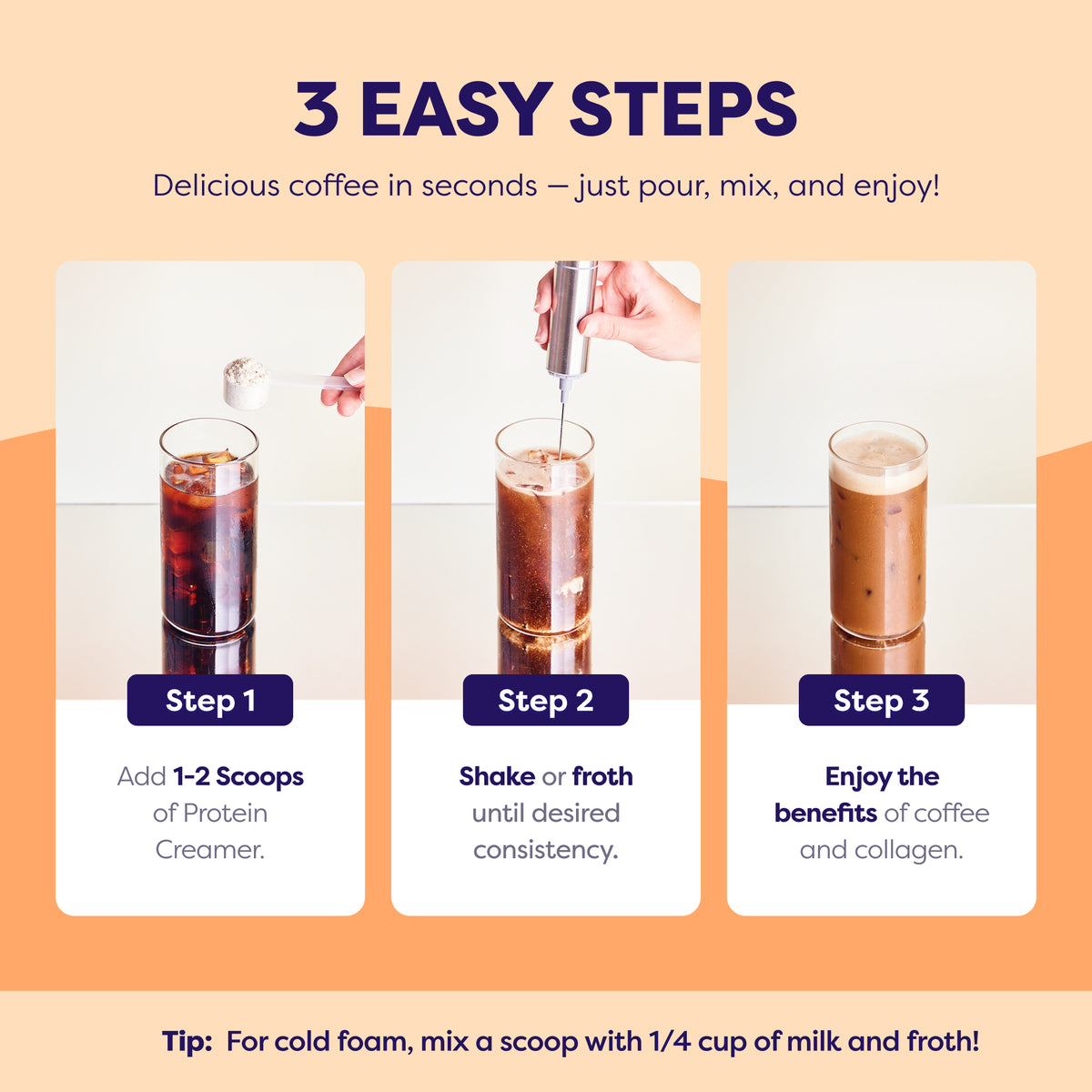 3 EASY STEPS

Delicious coffee in seconds — just pour, mix, and enjoy!

Step 1

Add 1-2 Scoops of Protein Creamer.

Step 2

Shake or froth until desired consistency.

Step 3

Enjoy the benefits of coffee and collagen.

Tip: For cold foam, mix a scoop with 1/4 cup of milk and froth!