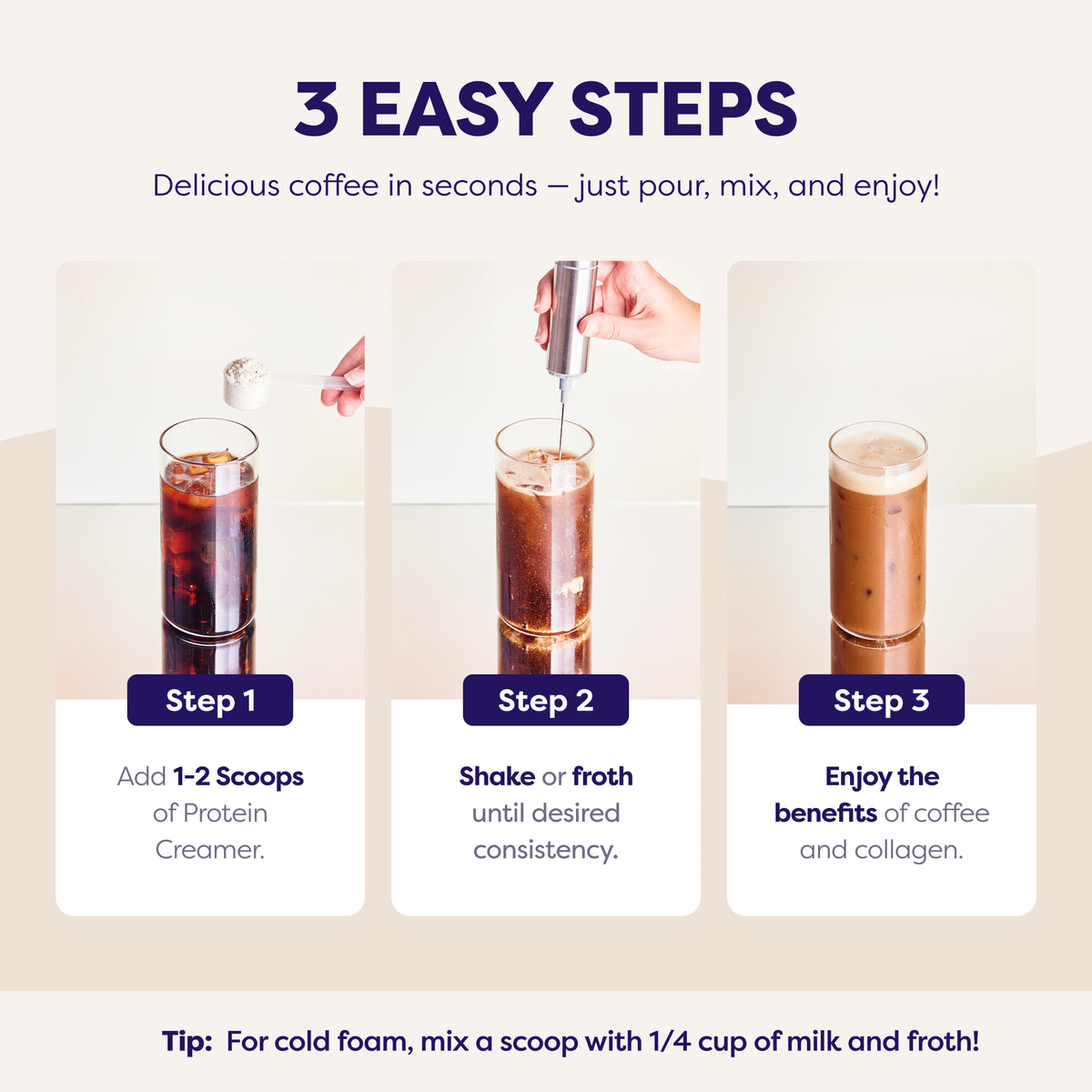 3 EASY STEPS

Delicious coffee in seconds — just pour, mix, and enjoy!

Step 1

Add 1-2 Scoops of Protein Creamer.

Step 2

Shake or froth until desired consistency.

Step 3

Enjoy the benefits of coffee and collagen.

Tip: For cold foam, mix a scoop with 1/4 cup of milk and froth!